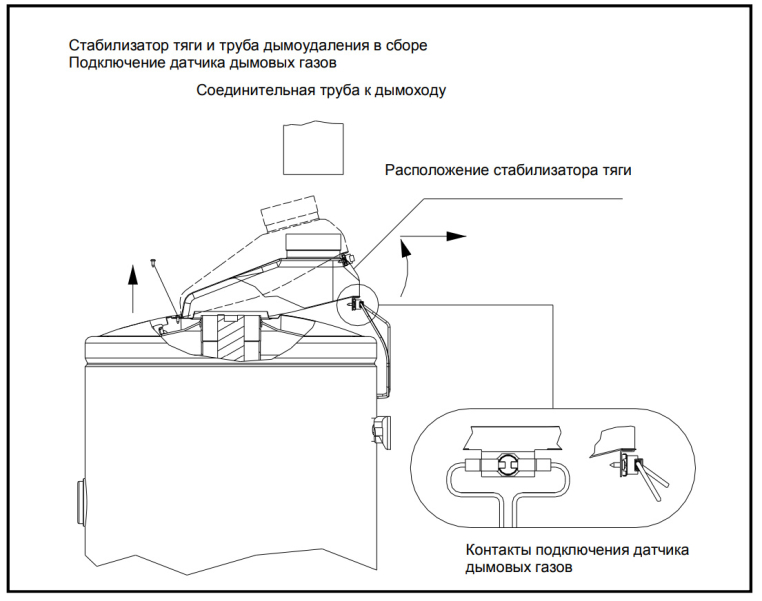 Стабилизатор тяги и труба дымоудаления в сборе
Подключение датчика дымовых газов

Соединительная труба к дымоходу

Расположение стабилизатора тяги

Контакты подключения датчика дымовых газов