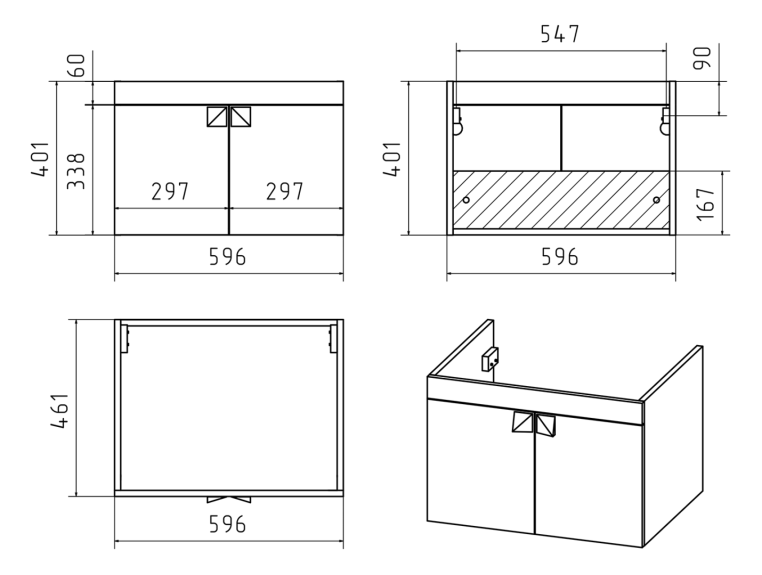 60
401
338
297
297
596
547
90
401
167
596
461
596