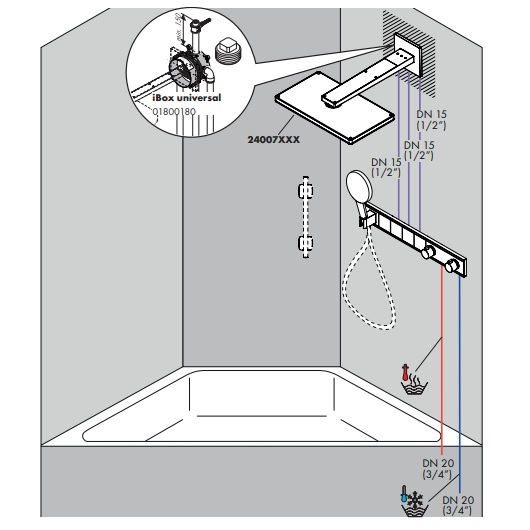 min. 150

iBox universal

01800180

24007XXX

DN 15 (1/2")

DN 15 (1/2")

DN 15 (1/2")

DN 20 (3/4")

DN 20 (3/4")