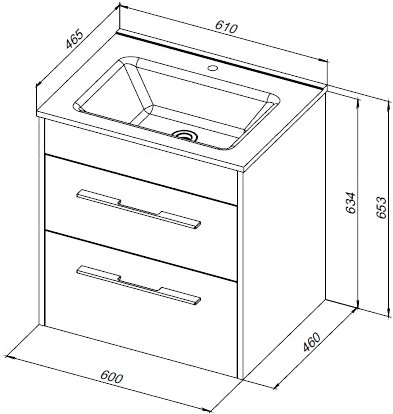 465
610
634
653
460
600