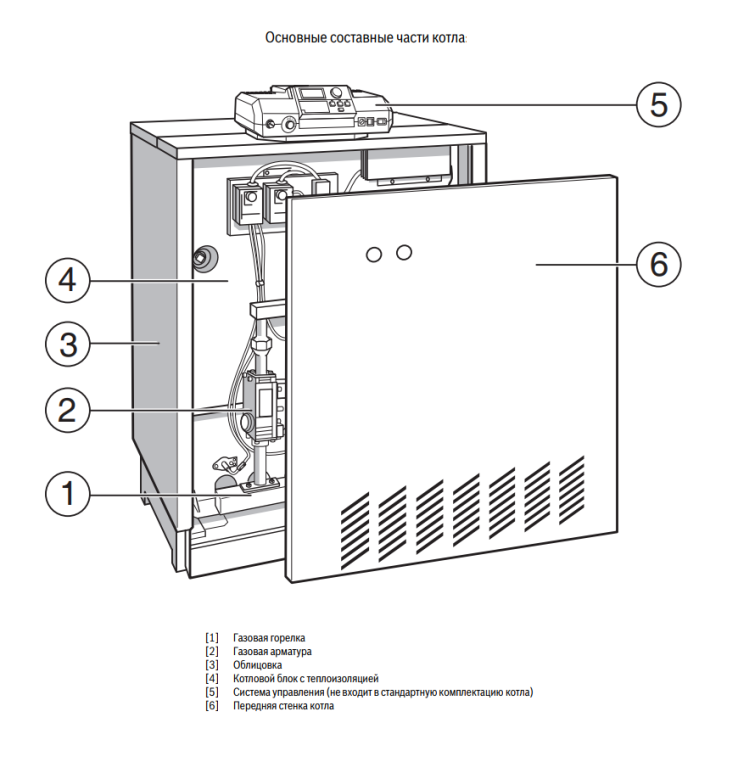 Основные составные части котла:

5

4

6

3

2

1

[1] Газовая горелка
[2] Газовая арматура
[3] Облицовка
[4] Котловой блок с теплоизоляцией
[5] Система управления (не входит в стандартную комплектацию котла)
[6] Передняя стенка котла