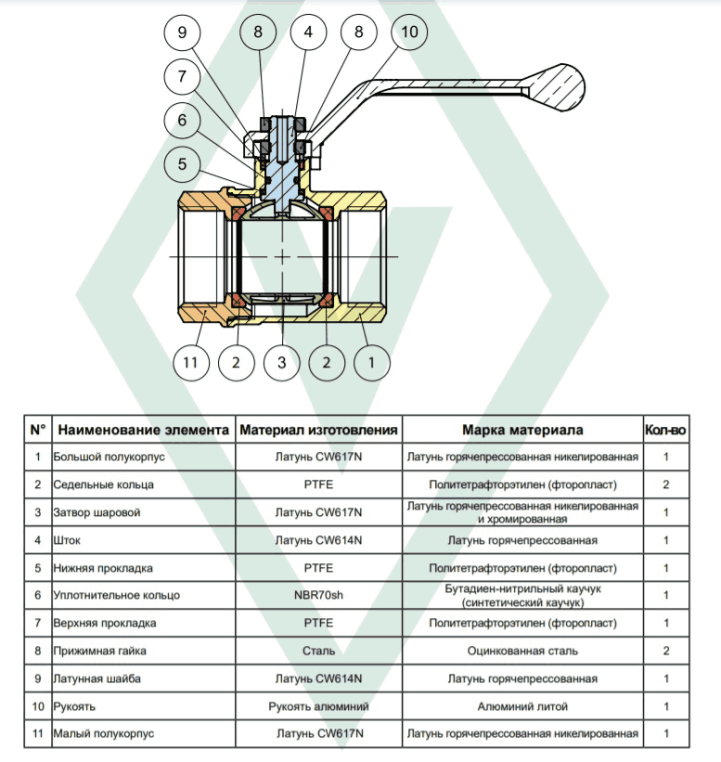 9 8 4 8 10
7
6
5
11 2 3 2 1

| N° | Наименование элемента | Материал изготовления | Марка материала | Кол-во |
|---|---|---|---|---|
| 1 | Большой полукорпус | Латунь CW617N | Латунь горячепрессованная никелированная | 1 |
| 2 | Седельные кольца | PTFE | Политетрафторэтилен (фторопласт) | 2 |
| 3 | Затвор шаровой | Латунь CW617N | Латунь горячепрессованная никелированная и хромированная | 1 |
| 4 | Шток | Латунь CW614N | Латунь горячепрессованная | 1 |
| 5 | Нижняя прокладка | PTFE | Политетрафторэтилен (фторопласт) | 1 |
| 6 | Уплотнительное кольцо | NBR70sh | Бутадиен-нитрильный каучук (синтетический каучук) | 1 |
| 7 | Верхняя прокладка | PTFE | Политетрафторэтилен (фторопласт) | 1 |
| 8 | Прижимная гайка | Сталь | Оцинкованная сталь | 2 |
| 9 | Латунная шайба | Латунь CW614N | Латунь горячепрессованная | 1 |
| 10 | Рукоять | Рукоять алюминий | Алюминий литой | 1 |
| 11 | Малый полукорпус | Латунь CW617N | Латунь горячепрессованная никелированная | 1 |