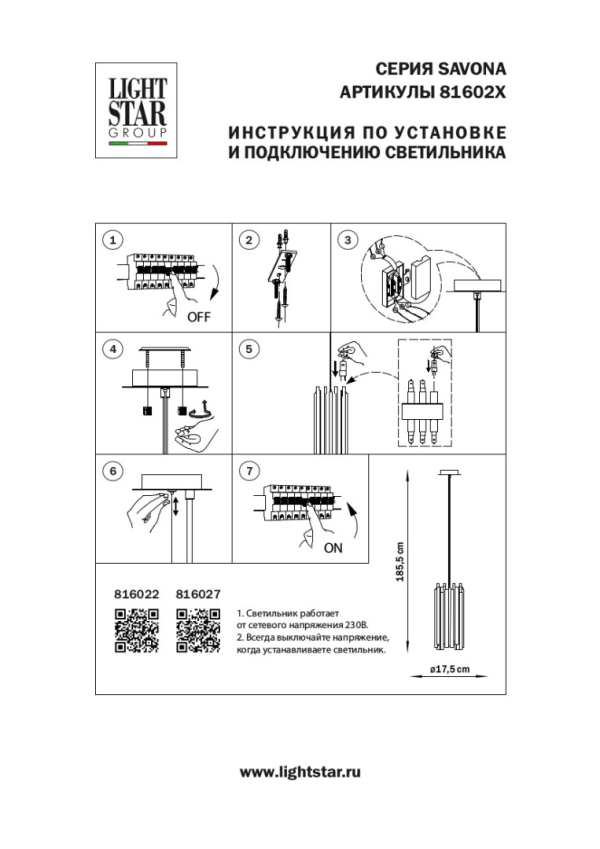 LIGHT STAR GROUP

СЕРИЯ SAVONA
АРТИКУЛЫ 81602X

ИНСТРУКЦИЯ ПО УСТАНОВКЕ
И ПОДКЛЮЧЕНИЮ СВЕТИЛЬНИКА

1

OFF

2

3

4

5

6

7

ON

185,5 cm

ø17,5 cm

816022 816027

1. Светильник работает от сетевого напряжения 230В.
2. Всегда выключайте напряжение, когда устанавливаете светильник.

www.lightstar.ru