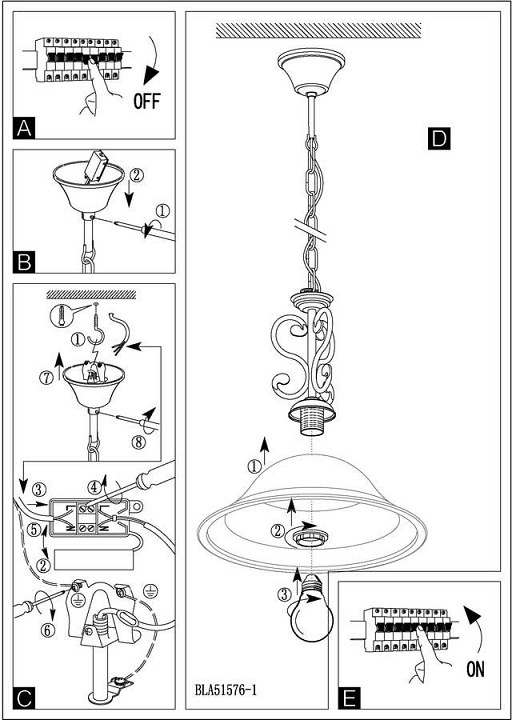 OFF
A
②
①
B
①
⑦
⑧
③
④
⑤
②
⑥
C
D
①
②
③
BLA51576-1
ON
E