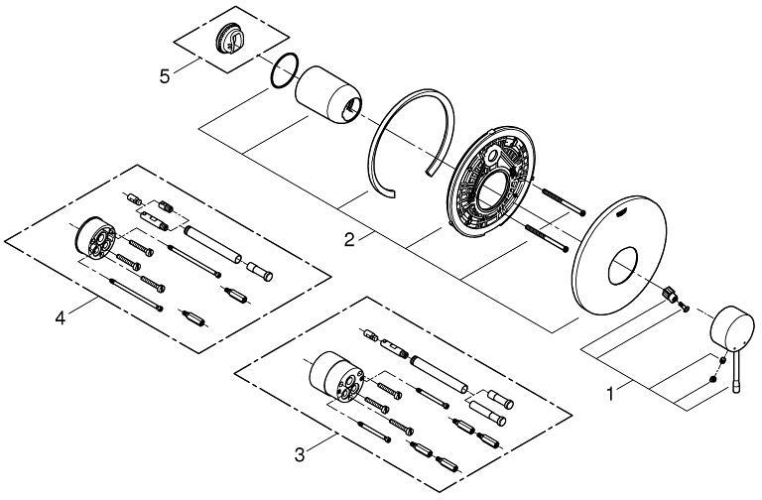 5
2
4
3
1