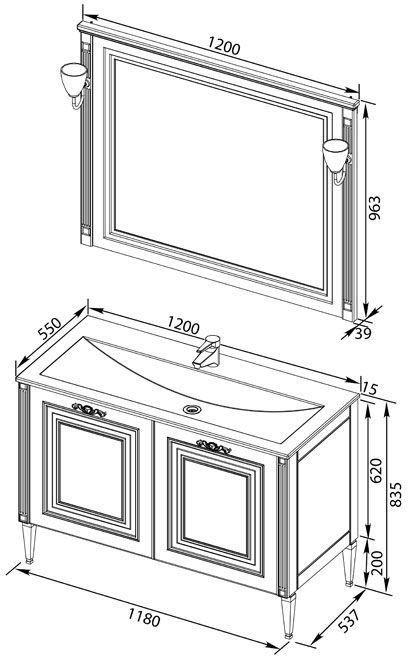 1200
963
39
550
1200
15
620
835
200
1180
537