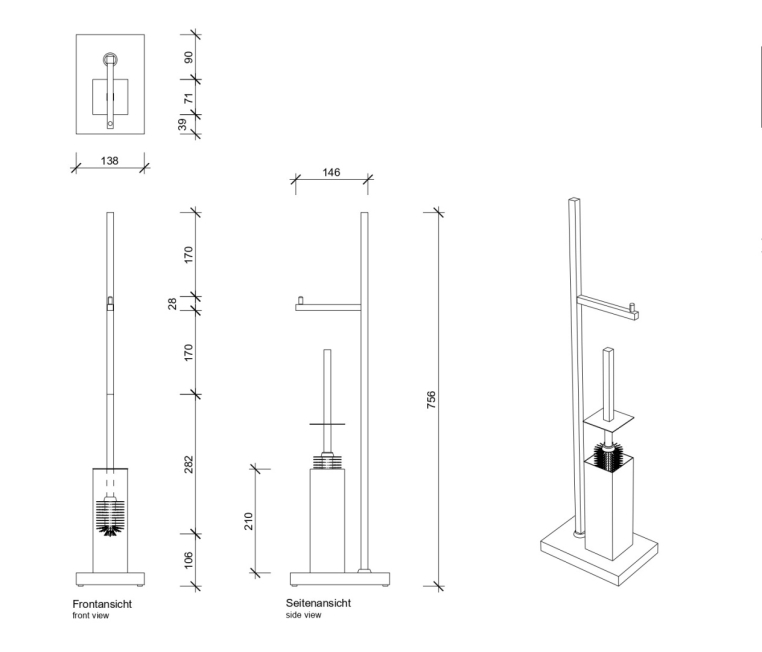 90
71
39
138
146
170
28
170
282
106
210
756
Frontansicht
front view
Seitenansicht
side view