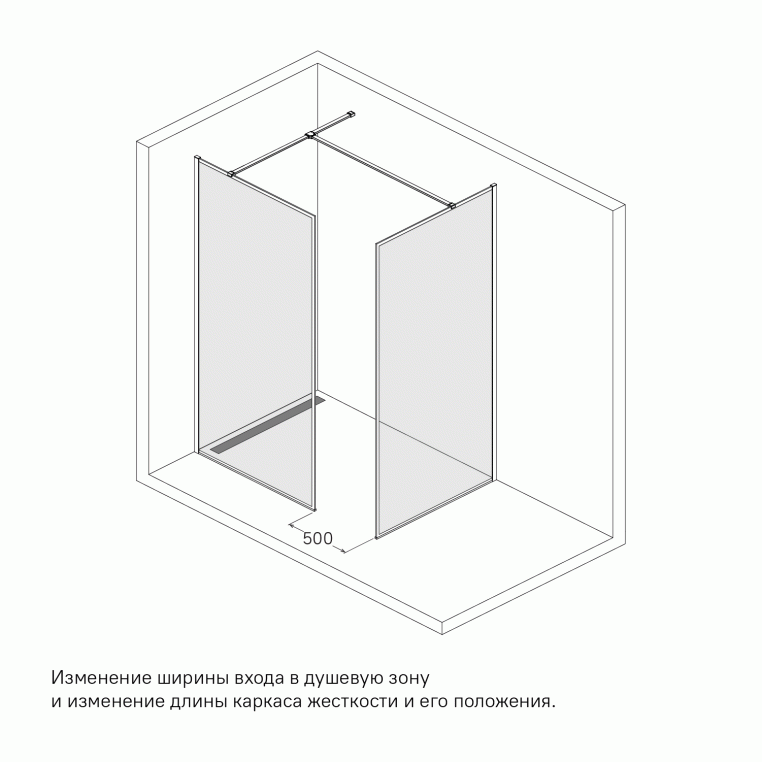 500

Изменение ширины входа в душевую зону и изменение длины каркаса жесткости и его положения.