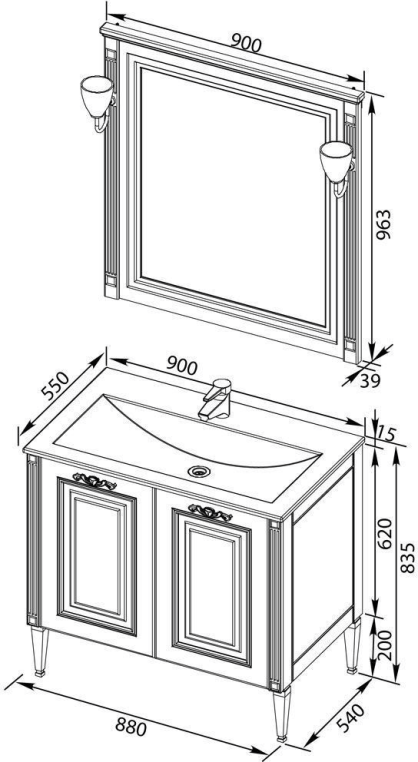 900
963
39
550
900
15
620
835
200
880
540