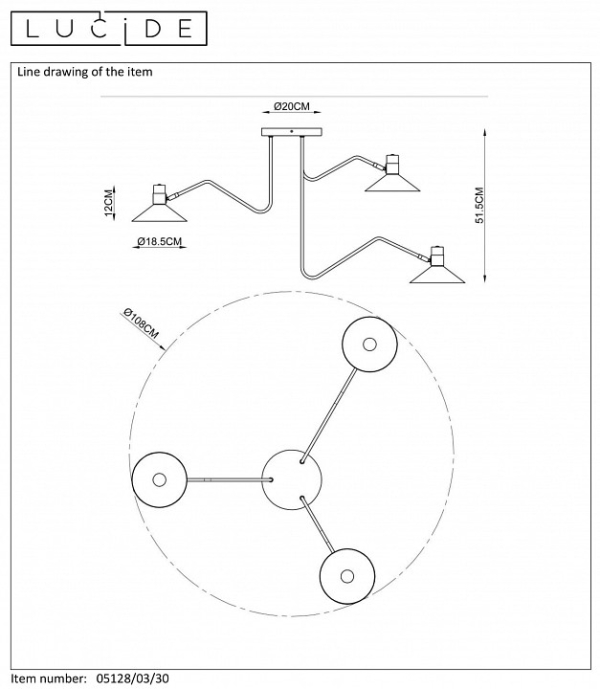 LUCIDE

Line drawing of the item

Ø20CM

12CM

Ø18.5CM

51.5CM

Ø108CM

Item number: 05128/03/30