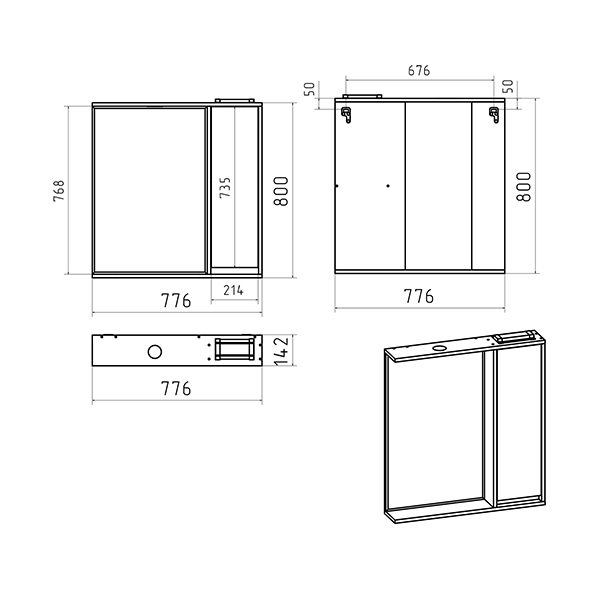 768
735
800
214
776
676
50
50
800
776
142
776