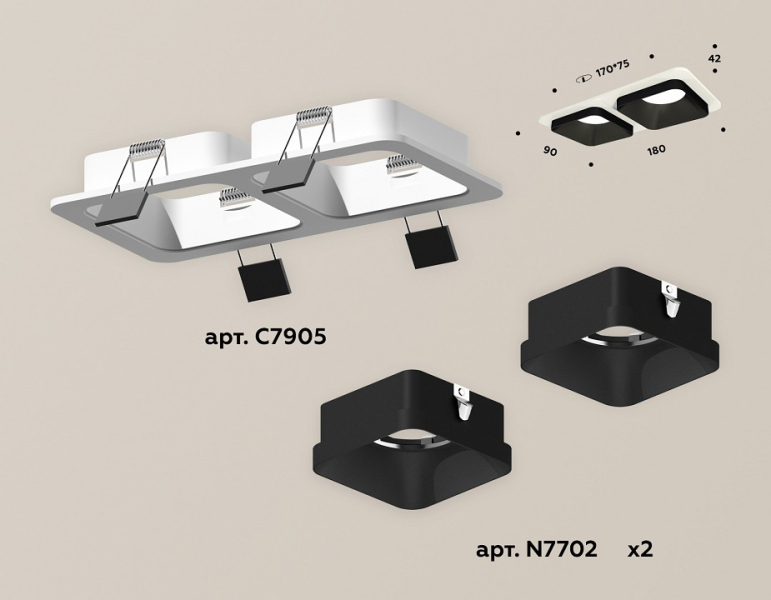 170*75
42
90
180

арт. C7905

арт. N7702 x2