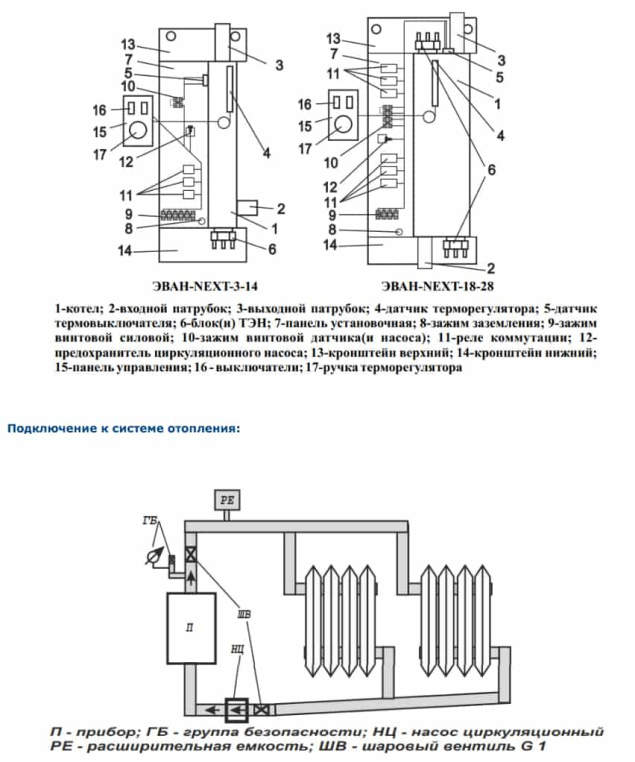 13
7
5
10
16
15
17
12
11
9
8
14
3
4
2
1
6

ЭВАН-NEXT-3-14

13
7
11
16
15
17
10
12
11
9
8
14
3
5
1
4
6
2

ЭВАН-NEXT-18-28

1-котел; 2-входной патрубок; 3-выходной патрубок; 4-датчик терморегулятора; 5-датчик термовыключателя; 6-блок(и) ТЭН; 7-панель установочная; 8-зажим заземления; 9-зажим винтовой силовой; 10-зажим винтовой датчика(и насоса); 11-реле коммутации; 12-предохранитель циркуляционного насоса; 13-кронштейн верхний; 14-кронштейн нижний; 15-панель управления; 16 - выключатели; 17-ручка терморегулятора

Подключение к системе отопления:

РЕ
ГБ
П
ШВ
НЦ

П - прибор; ГБ - группа безопасности; НЦ - насос циркуляционный
РЕ - расширительная емкость; ШВ - шаровый вентиль G 1