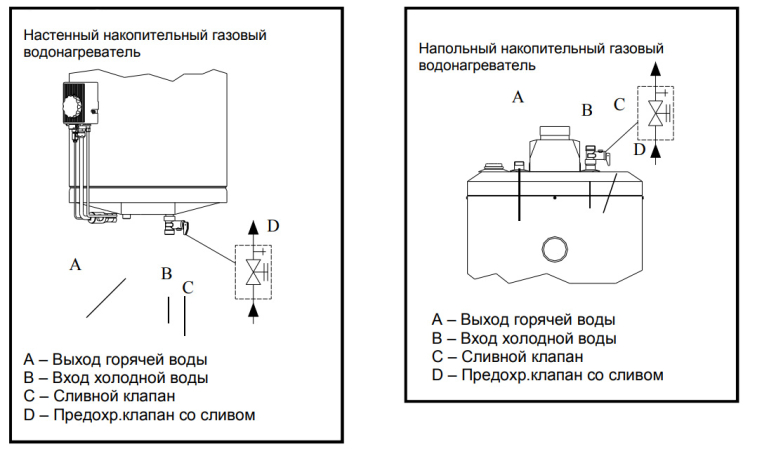 Настенный накопительный газовый водонагреватель

D

A

B

C

A – Выход горячей воды
B – Вход холодной воды
C – Сливной клапан
D – Предохр.клапан со сливом

Напольный накопительный газовый водонагреватель

A

B

C

D

A – Выход горячей воды
B – Вход холодной воды
C – Сливной клапан
D – Предохр.клапан со сливом