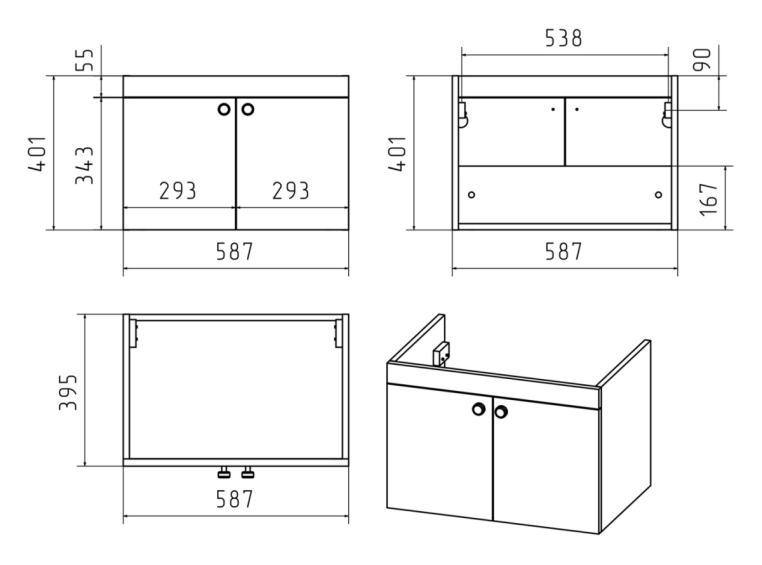 55
401
343
293
293
587
538
90
401
167
587
395
587