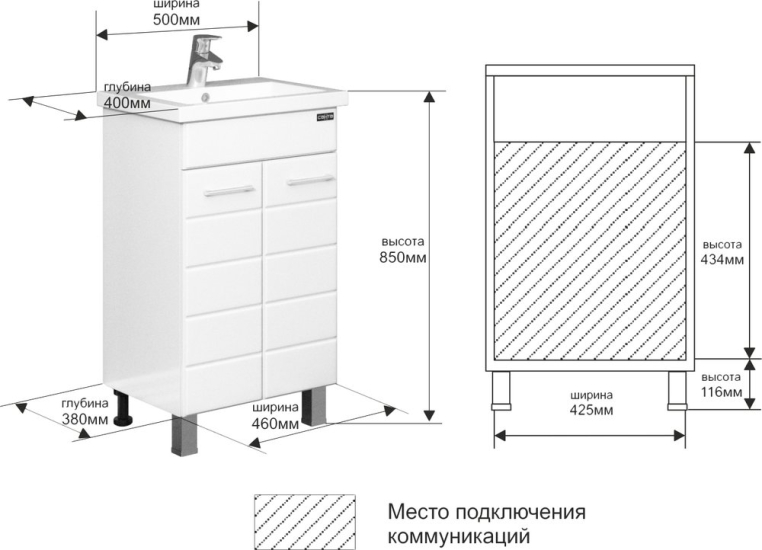 ширина
500мм

глубина
400мм

высота
850мм

глубина
380мм

ширина
460мм

высота
434мм

высота
116мм

ширина
425мм

Место подключения
коммуникаций