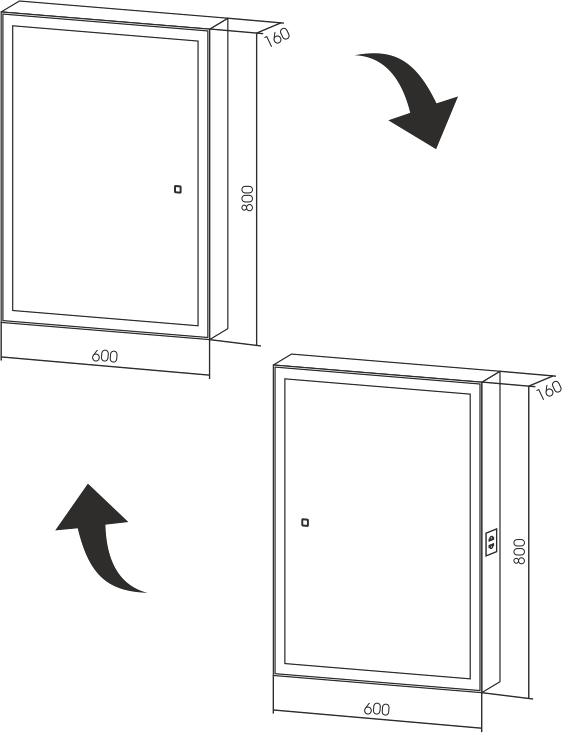 160
800
600
160
800
600