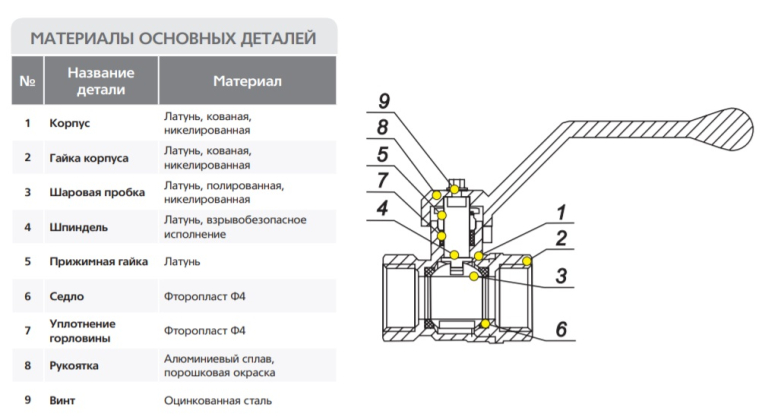 МАТЕРИАЛЫ ОСНОВНЫХ ДЕТАЛЕЙ

| № | Название детали | Материал |
|---|---|---|
| 1 | Корпус | Латунь, кованая, никелированная |
| 2 | Гайка корпуса | Латунь, кованая, никелированная |
| 3 | Шаровая пробка | Латунь, полированная, никелированная |
| 4 | Шпиндель | Латунь, взрывобезопасное исполнение |
| 5 | Прижимная гайка | Латунь |
| 6 | Седло | Фторопласт Ф4 |
| 7 | Уплотнение горловины | Фторопласт Ф4 |
| 8 | Рукоятка | Алюминиевый сплав, порошковая окраска |
| 9 | Винт | Оцинкованная сталь |

9
8
5
7
4
1
2
3
6