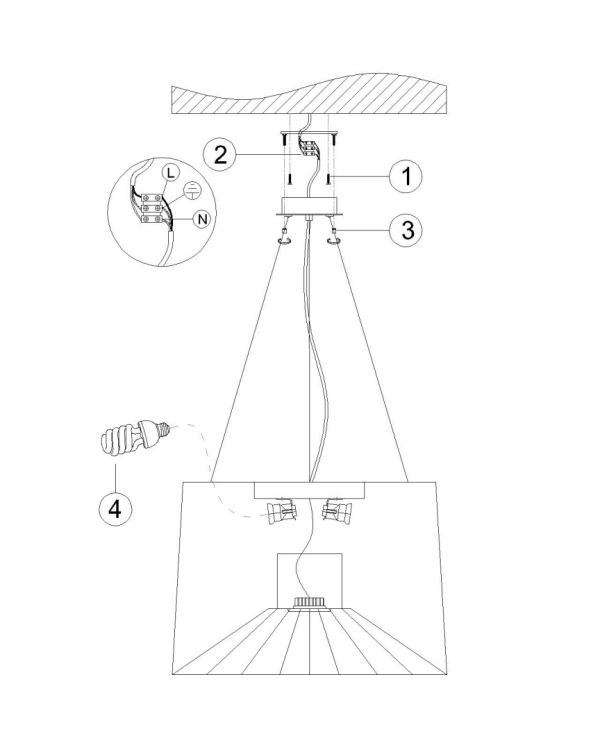 2
1
L
N
3
4