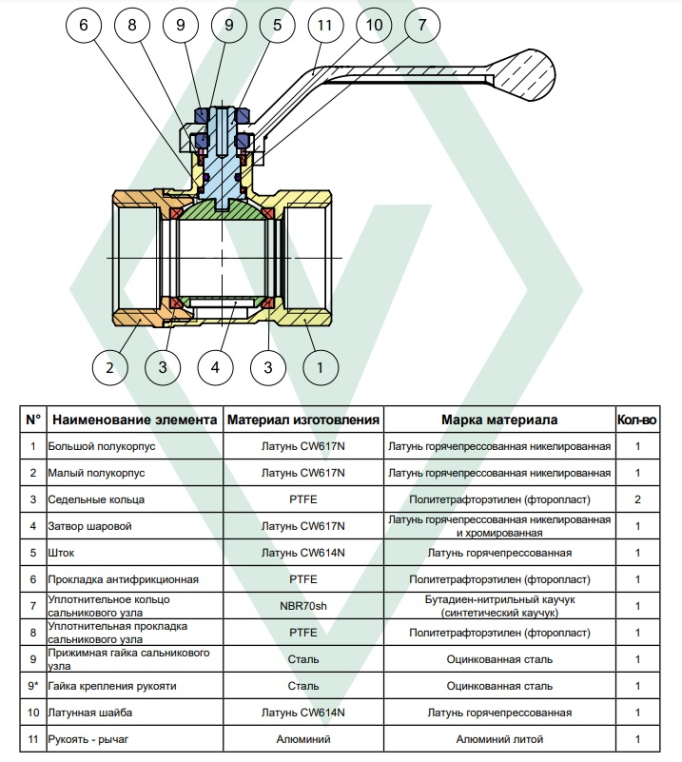 6 8 9 9 5 11 10 7

2 3 4 3 1

| N° | Наименование элемента | Материал изготовления | Марка материала | Кол-во |
|---|---|---|---|---|
| 1 | Большой полукорпус | Латунь CW617N | Латунь горячепрессованная никелированная | 1 |
| 2 | Малый полукорпус | Латунь CW617N | Латунь горячепрессованная никелированная | 1 |
| 3 | Седельные кольца | PTFE | Политетрафторэтилен (фторопласт) | 2 |
| 4 | Затвор шаровой | Латунь CW617N | Латунь горячепрессованная никелированная и хромированная | 1 |
| 5 | Шток | Латунь CW614N | Латунь горячепрессованная | 1 |
| 6 | Прокладка антифрикционная | PTFE | Политетрафторэтилен (фторопласт) | 1 |
| 7 | Уплотнительное кольцо сальникового узла | NBR70sh | Бутадиен-нитрильный каучук (синтетический каучук) | 1 |
| 8 | Уплотнительная прокладка сальникового узла | PTFE | Политетрафторэтилен (фторопласт) | 1 |
| 9 | Прижимная гайка сальникового узла | Сталь | Оцинкованная сталь | 1 |
| 9* | Гайка крепления рукояти | Сталь | Оцинкованная сталь | 1 |
| 10 | Латунная шайба | Латунь CW614N | Латунь горячепрессованная | 1 |
| 11 | Рукоять - рычаг | Алюминий | Алюминий литой | 1 |