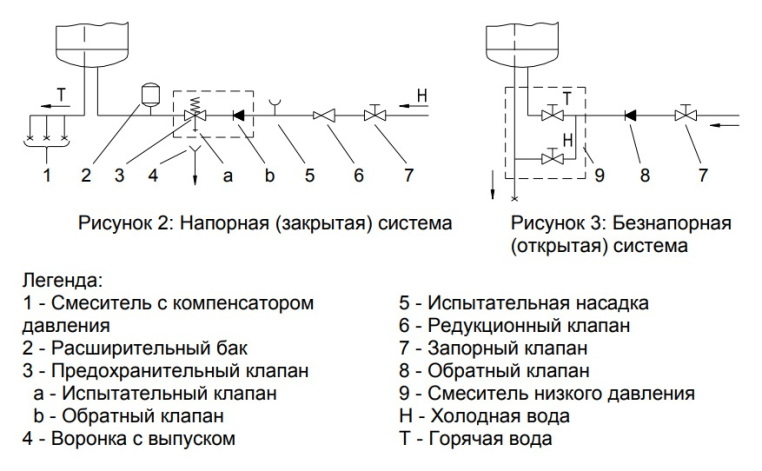 T
H
1 2 3 4 a b 5 6 7

Рисунок 2: Напорная (закрытая) система

T
H
9 8 7

Рисунок 3: Безнапорная (открытая) система

Легенда:
1 - Смеситель с компенсатором давления
2 - Расширительный бак
3 - Предохранительный клапан
a - Испытательный клапан
b - Обратный клапан
4 - Воронка с выпуском

5 - Испытательная насадка
6 - Редукционный клапан
7 - Запорный клапан
8 - Обратный клапан
9 - Смеситель низкого давления
H - Холодная вода
T - Горячая вода