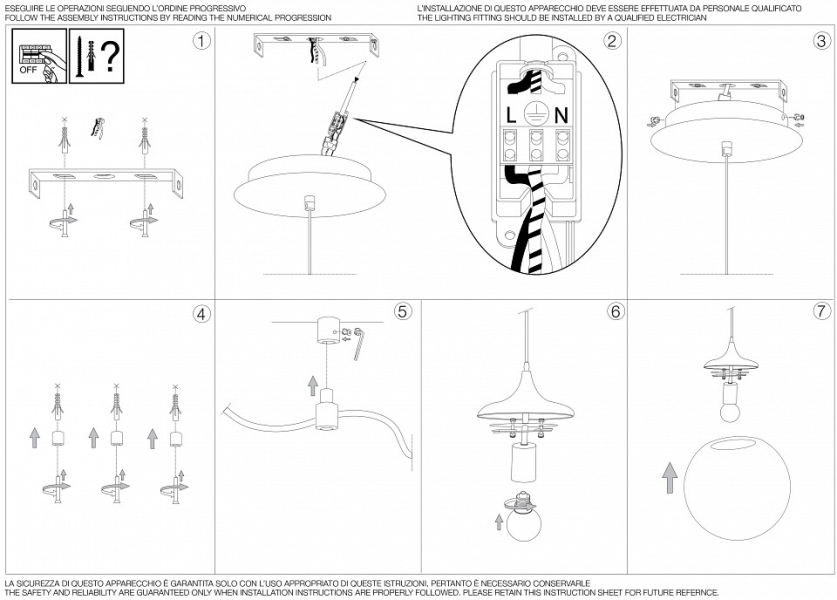 ESEGUIRE LE OPERAZIONI SEGUENDO L'ORDINE PROGRESSIVO
FOLLOW THE ASSEMBLY INSTRUCTIONS BY READING THE NUMERICAL PROGRESSION

L'INSTALLAZIONE DI QUESTO APPARECCHIO DEVE ESSERE EFFETTUATA DA PERSONALE QUALIFICATO
THE LIGHTING FITTING SHOULD BE INSTALLED BY A QUALIFIED ELECTRICIAN

OFF

?

1

2

L N

3

4

5

6

7

LA SICUREZZA DI QUESTO APPARECCHIO È GARANTITA SOLO CON L'USO APPROPRIATO DI QUESTE ISTRUZIONI, PERTANTO È NECESSARIO CONSERVARLE
THE SAFETY AND RELIABILITY ARE GUARANTEED ONLY WHEN INSTALLATION INSTRUCTIONS ARE PROPERLY FOLLOWED. PLEASE RETAIN THIS INSTRUCTION SHEET FOR FUTURE REFERNCE.