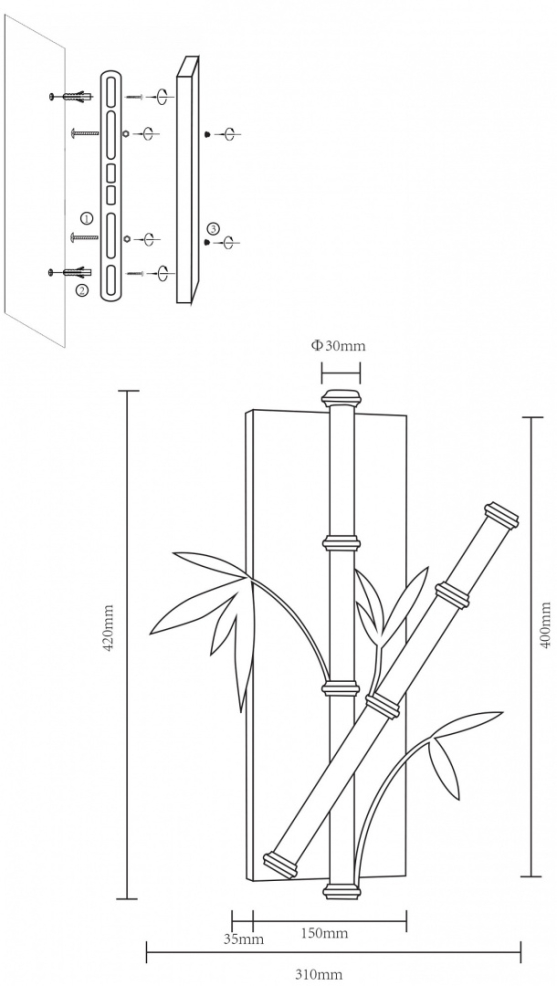 ①
②
③
Φ30mm
420mm
400mm
35mm
150mm
310mm