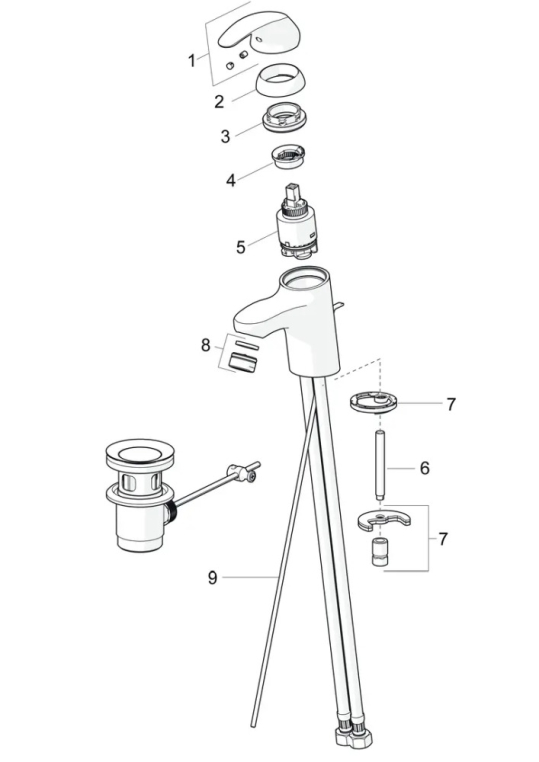 1
2
3
4
5
8
7
6
7
9