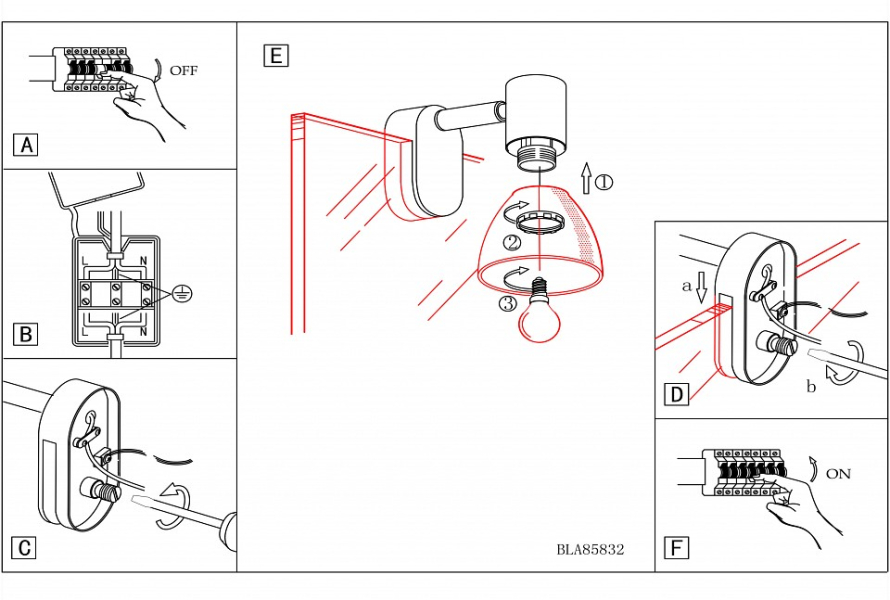 OFF

A

L N

B

C

E

①

②

③

BLA85832

a

b

D

ON

F