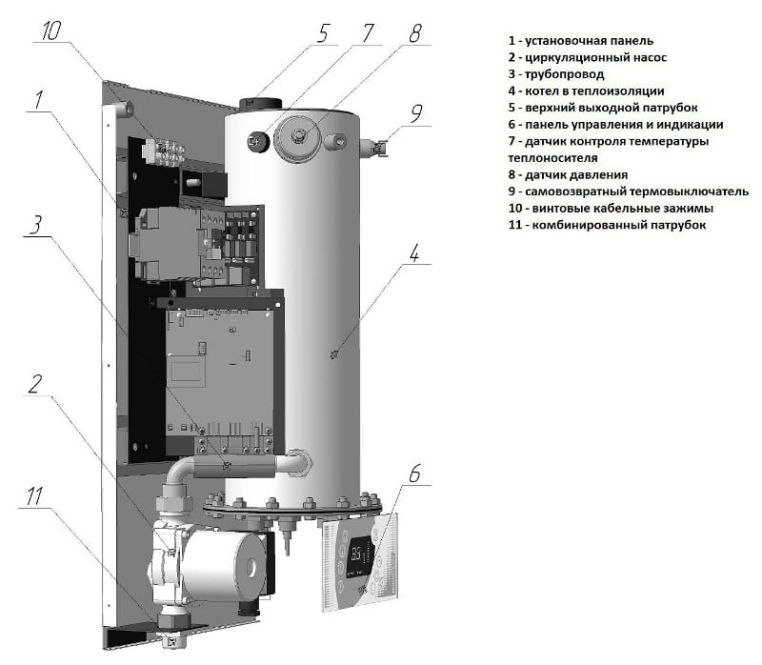 10
5
7
8
1
9
3
4
2
6
11

1 - установочная панель
2 - циркуляционный насос
3 - трубопровод
4 - котел в теплоизоляции
5 - верхний выходной патрубок
6 - панель управления и индикации
7 - датчик контроля температуры теплоносителя
8 - датчик давления
9 - самовозвратный термовыключатель
10 - винтовые кабельные зажимы
11 - комбинированный патрубок