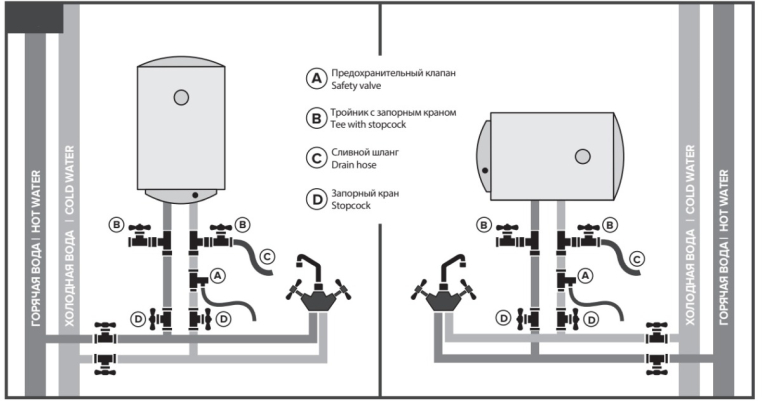 ГОРЯЧАЯ ВОДА | HOT WATER

ХОЛОДНАЯ ВОДА | COLD WATER

A Предохранительный клапан
Safety valve

B Тройник с запорным краном
Tee with stopcock

C Сливной шланг
Drain hose

D Запорный кран
Stopcock

B B C A D D

B B C A D D

ХОЛОДНАЯ ВОДА | COLD WATER

ГОРЯЧАЯ ВОДА | HOT WATER