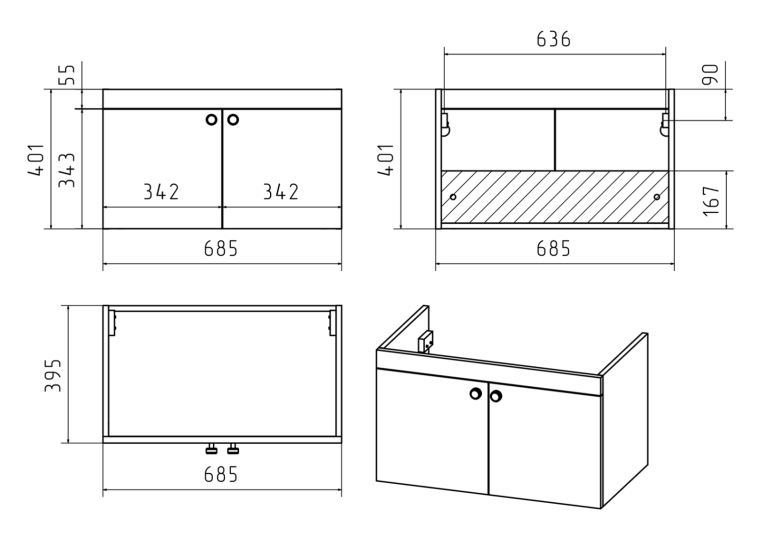 55
401
343
342
342
685
636
90
401
167
685
395
685