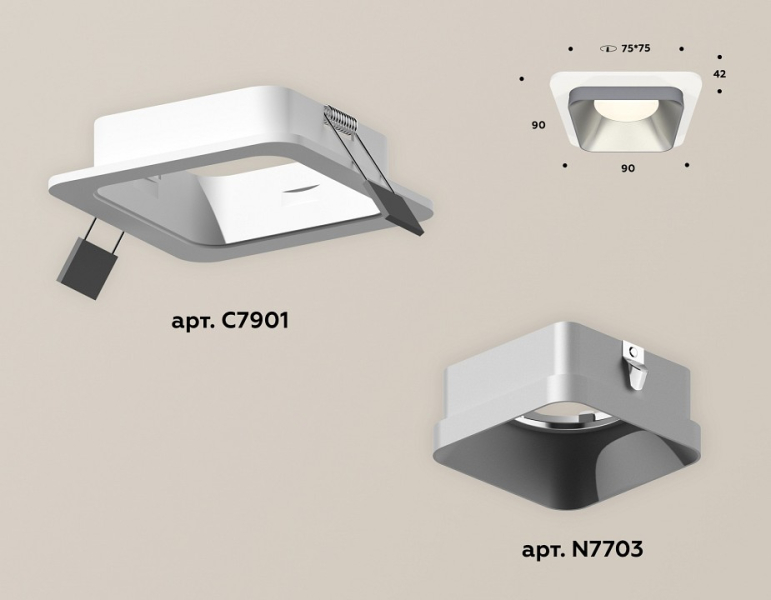 75*75
42
90
90
арт. C7901
арт. N7703