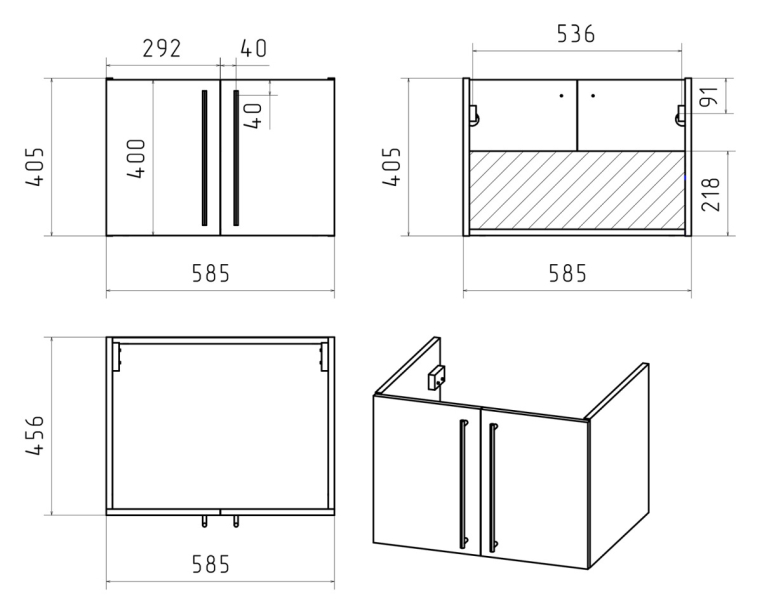 292
40
405
400
40
585
536
405
91
218
585
456
585