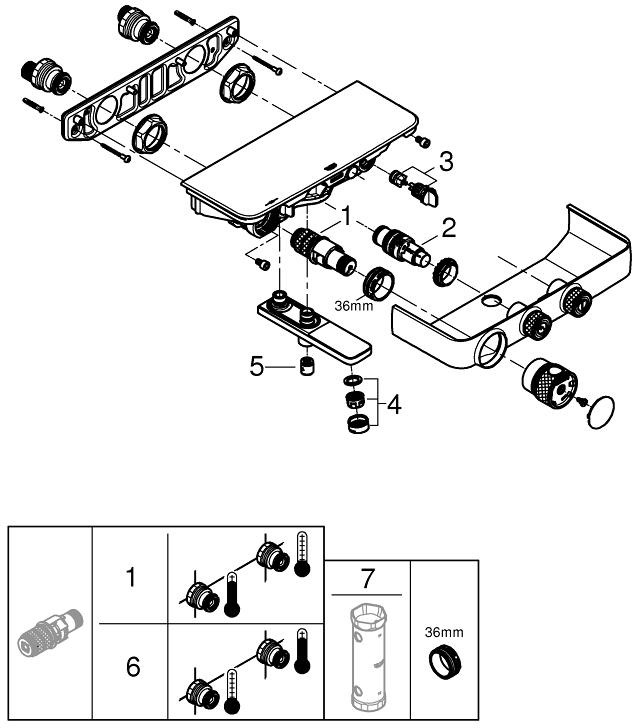 3
1
2
36mm
5
4

1

6

7

36mm