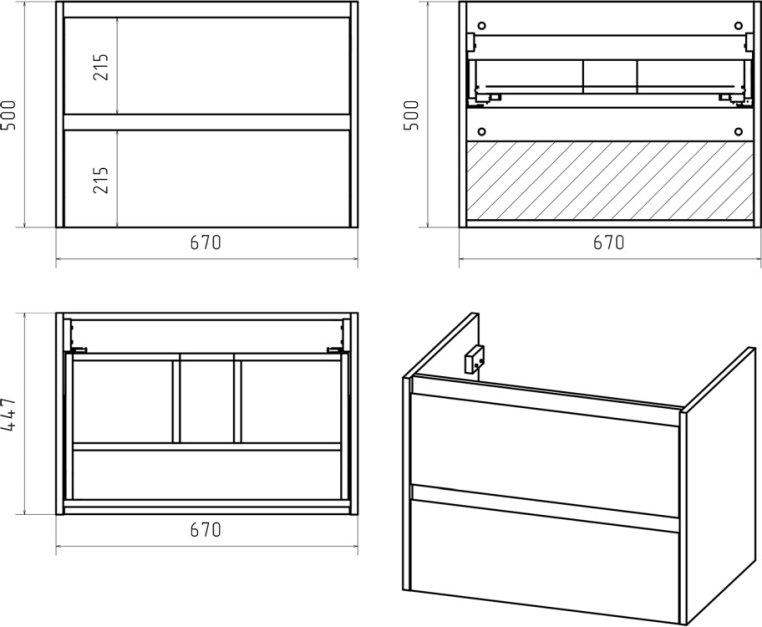 500
215
215
670
500
670
447
670