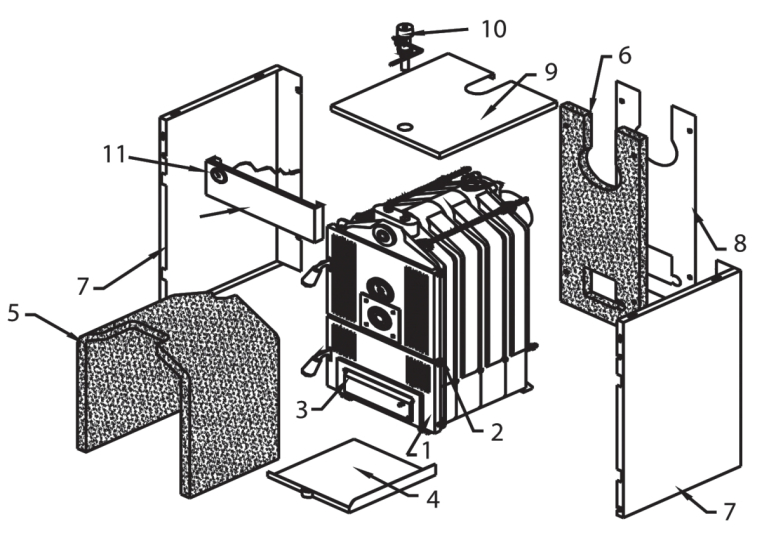 10
9
6
11
8
7
5
3
2
1
4
7