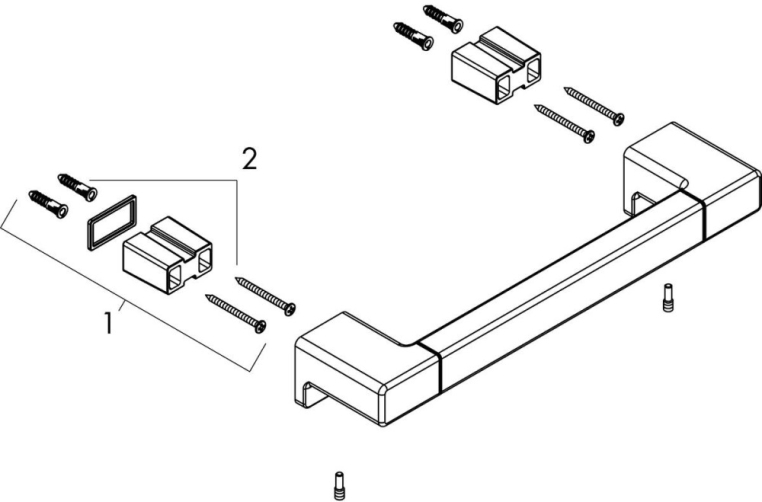 2

1