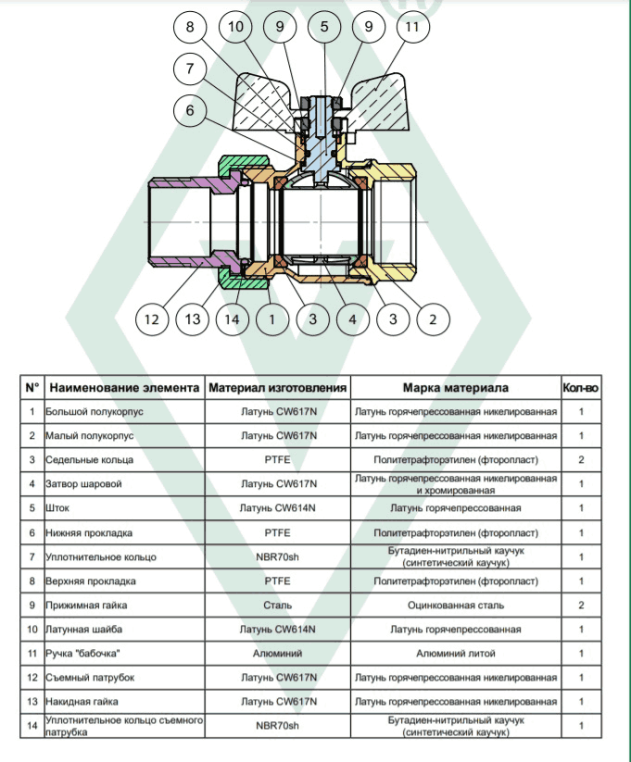 8 10 9 5 9 11
7
6
12 13 14 1 3 4 3 2

| N° | Наименование элемента | Материал изготовления | Марка материала | Кол-во |
|---|---|---|---|---|
| 1 | Большой полукорпус | Латунь CW617N | Латунь горячепрессованная никелированная | 1 |
| 2 | Малый полукорпус | Латунь CW617N | Латунь горячепрессованная никелированная | 1 |
| 3 | Седельные кольца | PTFE | Политетрафторэтилен (фторопласт) | 2 |
| 4 | Затвор шаровой | Латунь CW617N | Латунь горячепрессованная никелированная и хромированная | 1 |
| 5 | Шток | Латунь CW614N | Латунь горячепрессованная | 1 |
| 6 | Нижняя прокладка | PTFE | Политетрафторэтилен (фторопласт) | 1 |
| 7 | Уплотнительное кольцо | NBR70sh | Бутадиен-нитрильный каучук (синтетический каучук) | 1 |
| 8 | Верхняя прокладка | PTFE | Политетрафторэтилен (фторопласт) | 1 |
| 9 | Прижимная гайка | Сталь | Оцинкованная сталь | 2 |
| 10 | Латунная шайба | Латунь CW614N | Латунь горячепрессованная | 1 |
| 11 | Ручка "бабочка" | Алюминий | Алюминий литой | 1 |
| 12 | Съемный патрубок | Латунь CW617N | Латунь горячепрессованная никелированная | 1 |
| 13 | Накидная гайка | Латунь CW617N | Латунь горячепрессованная никелированная | 1 |
| 14 | Уплотнительное кольцо съемного патрубка | NBR70sh | Бутадиен-нитрильный каучук (синтетический каучук) | 1 |