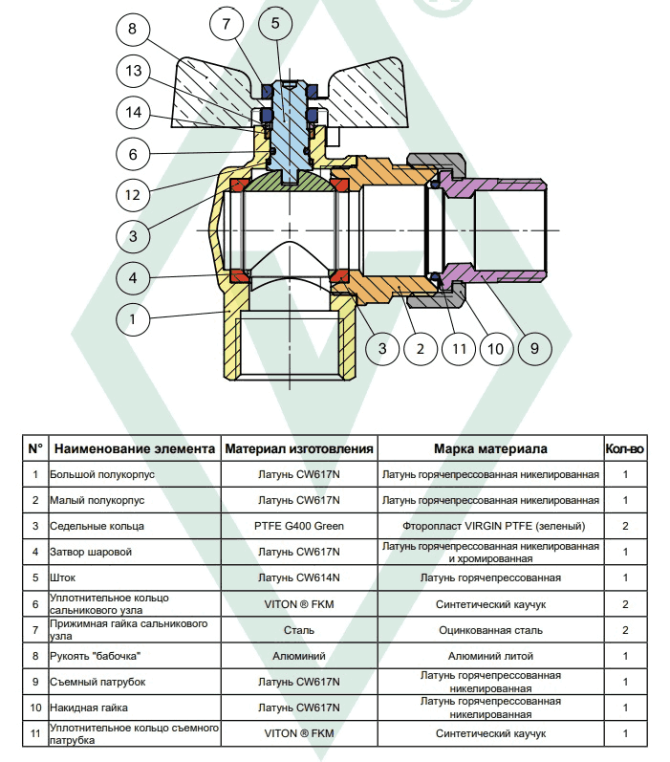 8
7
5
13
14
6
12
3
4
1
3
2
11
10
9

| N° | Наименование элемента | Материал изготовления | Марка материала | Кол-во |
|---|---|---|---|---|
| 1 | Большой полукорпус | Латунь CW617N | Латунь горячепрессованная никелированная | 1 |
| 2 | Малый полукорпус | Латунь CW617N | Латунь горячепрессованная никелированная | 1 |
| 3 | Седельные кольца | PTFE G400 Green | Фторопласт VIRGIN PTFE (зеленый) | 2 |
| 4 | Затвор шаровой | Латунь CW617N | Латунь горячепрессованная никелированная и хромированная | 1 |
| 5 | Шток | Латунь CW614N | Латунь горячепрессованная | 1 |
| 6 | Уплотнительное кольцо сальникового узла | VITON ® FKM | Синтетический каучук | 2 |
| 7 | Прижимная гайка сальникового узла | Сталь | Оцинкованная сталь | 2 |
| 8 | Рукоять "бабочка" | Алюминий | Алюминий литой | 1 |
| 9 | Съемный патрубок | Латунь CW617N | Латунь горячепрессованная никелированная | 1 |
| 10 | Накидная гайка | Латунь CW617N | Латунь горячепрессованная никелированная | 1 |
| 11 | Уплотнительное кольцо съемного патрубка | VITON ® FKM | Синтетический каучук | 1 |