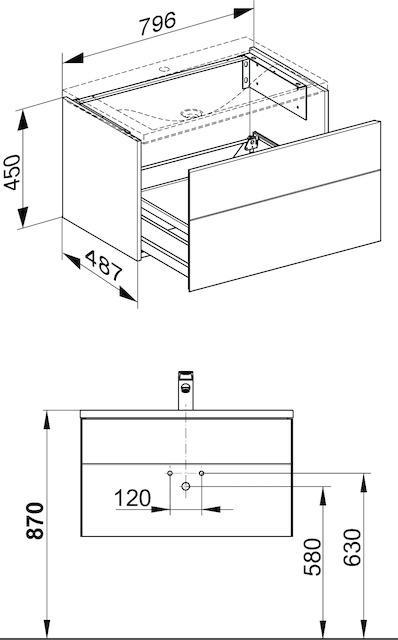 796
450
487
120
870
580
630