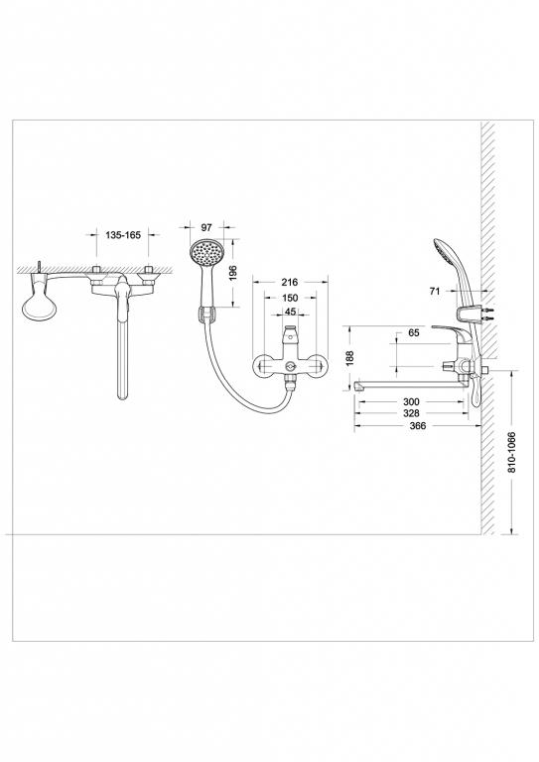 135-165
97
196
216
150
45
71
65
188
300
328
366
810-1066