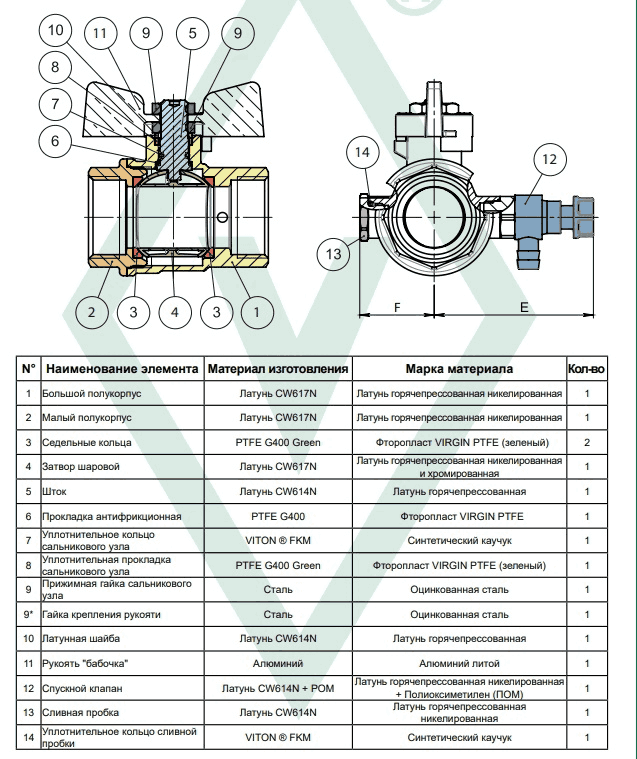 10 11 9 5 9
8
7
6
2 3 4 3 1

14 12
13
F E

| N° | Наименование элемента | Материал изготовления | Марка материала | Кол-во |
|---|---|---|---|---|
| 1 | Большой полукорпус | Латунь CW617N | Латунь горячепрессованная никелированная | 1 |
| 2 | Малый полукорпус | Латунь CW617N | Латунь горячепрессованная никелированная | 1 |
| 3 | Седельные кольца | PTFE G400 Green | Фторопласт VIRGIN PTFE (зеленый) | 2 |
| 4 | Затвор шаровой | Латунь CW617N | Латунь горячепрессованная никелированная и хромированная | 1 |
| 5 | Шток | Латунь CW614N | Латунь горячепрессованная | 1 |
| 6 | Прокладка антифрикционная | PTFE G400 | Фторопласт VIRGIN PTFE | 1 |
| 7 | Уплотнительное кольцо сальникового узла | VITON ® FKM | Синтетический каучук | 1 |
| 8 | Уплотнительная прокладка сальникового узла | PTFE G400 Green | Фторопласт VIRGIN PTFE (зеленый) | 1 |
| 9 | Прижимная гайка сальникового узла | Сталь | Оцинкованная сталь | 1 |
| 9* | Гайка крепления рукояти | Сталь | Оцинкованная сталь | 1 |
| 10 | Латунная шайба | Латунь CW614N | Латунь горячепрессованная | 1 |
| 11 | Рукоять "бабочка" | Алюминий | Алюминий литой | 1 |
| 12 | Спускной клапан | Латунь CW614N + POM | Латунь горячепрессованная никелированная + Полиоксиметилен (ПОМ) | 1 |
| 13 | Сливная пробка | Латунь CW614N | Латунь горячепрессованная никелированная | 1 |
| 14 | Уплотнительное кольцо сливной пробки | VITON ® FKM | Синтетический каучук | 1 |