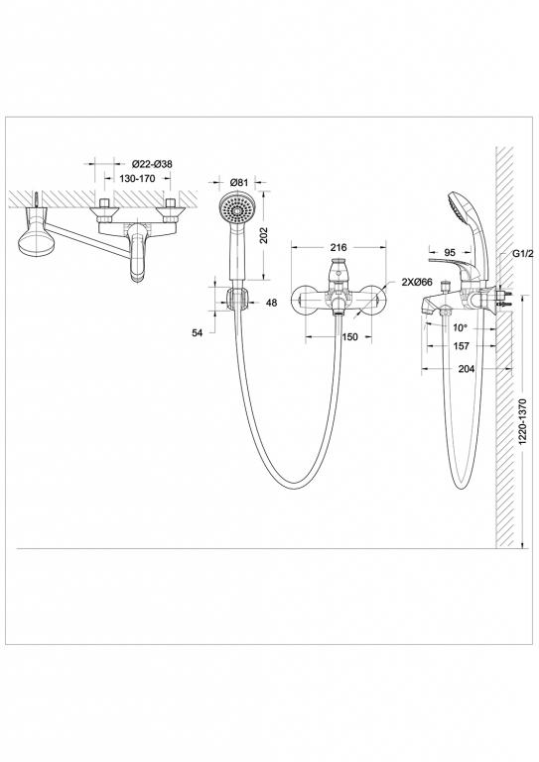 Ø22-Ø38
130-170
Ø81
202
48
54
216
2XØ66
150
95
G1/2
10°
157
204
1220-1370