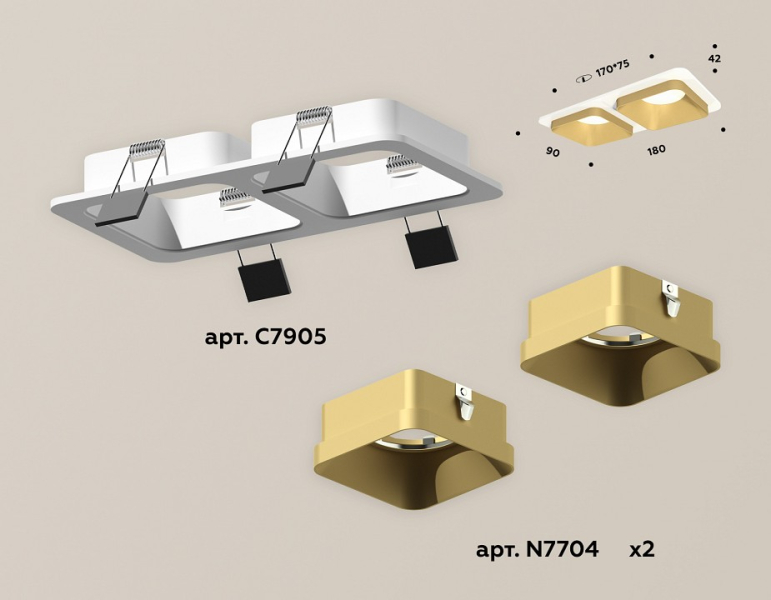 170*75
42
90
180
арт. C7905
арт. N7704 x2