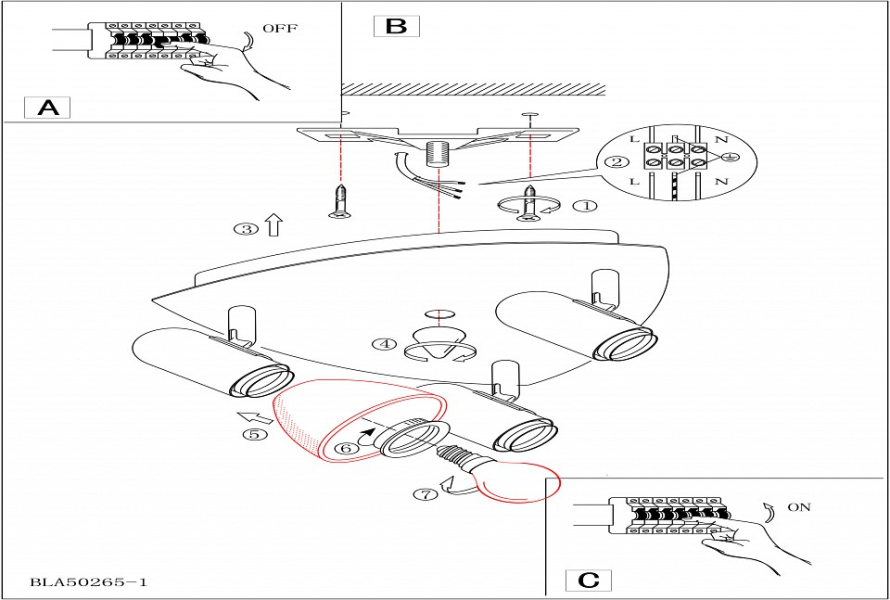 OFF

A

B

L N

②

L N

①

③

④

⑤

⑥

⑦

ON

C

BLA50265-1