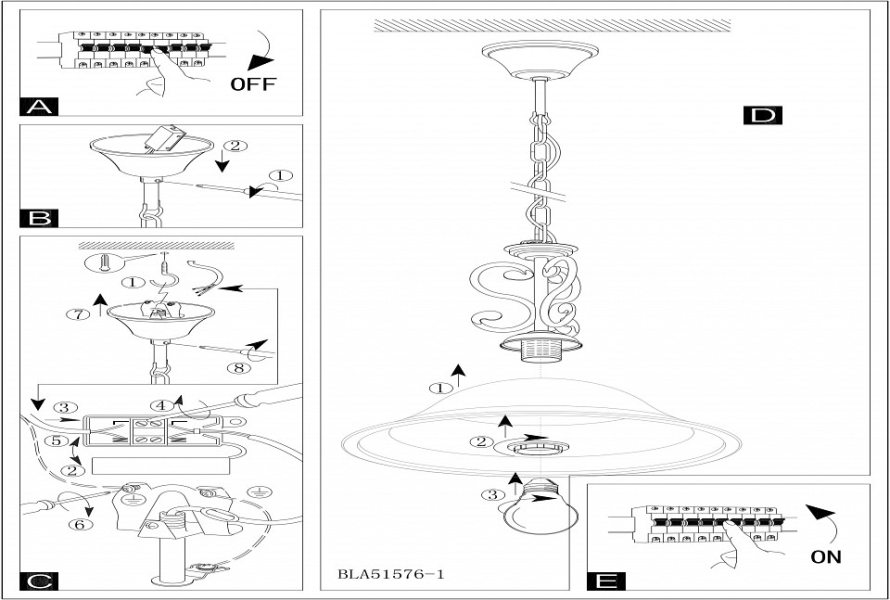 OFF

A

2

1

B

1

7

8

3

4

5

2

6

C

D

1

2

3

BLA51576-1

ON

E