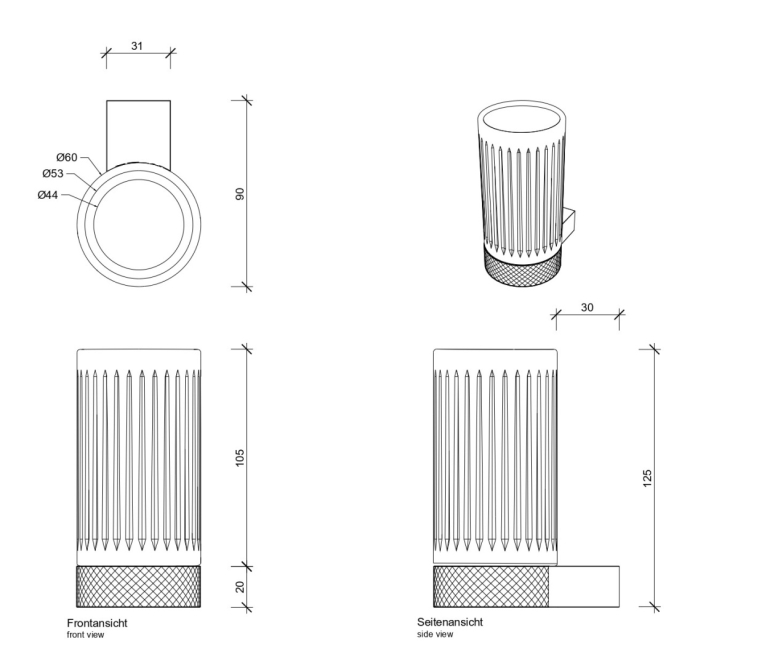 31

Ø60
Ø53
Ø44

90

30

105

20

125

Frontansicht
front view

Seitenansicht
side view