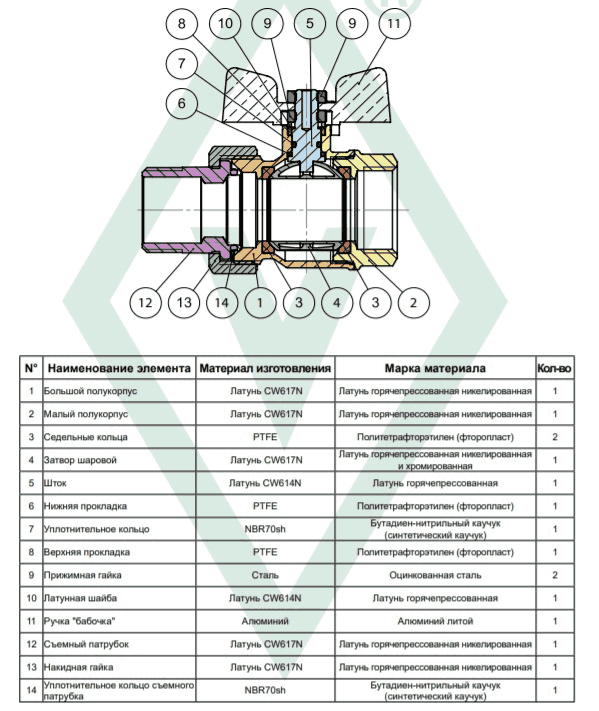 8 10 9 5 9 11
7
6
12 13 14 1 3 4 3 2

| N° | Наименование элемента | Материал изготовления | Марка материала | Кол-во |
|---|---|---|---|---|
| 1 | Большой полукорпус | Латунь CW617N | Латунь горячепрессованная никелированная | 1 |
| 2 | Малый полукорпус | Латунь CW617N | Латунь горячепрессованная никелированная | 1 |
| 3 | Седельные кольца | PTFE | Политетрафторэтилен (фторопласт) | 2 |
| 4 | Затвор шаровой | Латунь CW617N | Латунь горячепрессованная никелированная и хромированная | 1 |
| 5 | Шток | Латунь CW614N | Латунь горячепрессованная | 1 |
| 6 | Нижняя прокладка | PTFE | Политетрафторэтилен (фторопласт) | 1 |
| 7 | Уплотнительное кольцо | NBR70sh | Бутадиен-нитрильный каучук (синтетический каучук) | 1 |
| 8 | Верхняя прокладка | PTFE | Политетрафторэтилен (фторопласт) | 1 |
| 9 | Прижимная гайка | Сталь | Оцинкованная сталь | 2 |
| 10 | Латунная шайба | Латунь CW614N | Латунь горячепрессованная | 1 |
| 11 | Ручка "бабочка" | Алюминий | Алюминий литой | 1 |
| 12 | Съемный патрубок | Латунь CW617N | Латунь горячепрессованная никелированная | 1 |
| 13 | Накидная гайка | Латунь CW617N | Латунь горячепрессованная никелированная | 1 |
| 14 | Уплотнительное кольцо съемного патрубка | NBR70sh | Бутадиен-нитрильный каучук (синтетический каучук) | 1 |