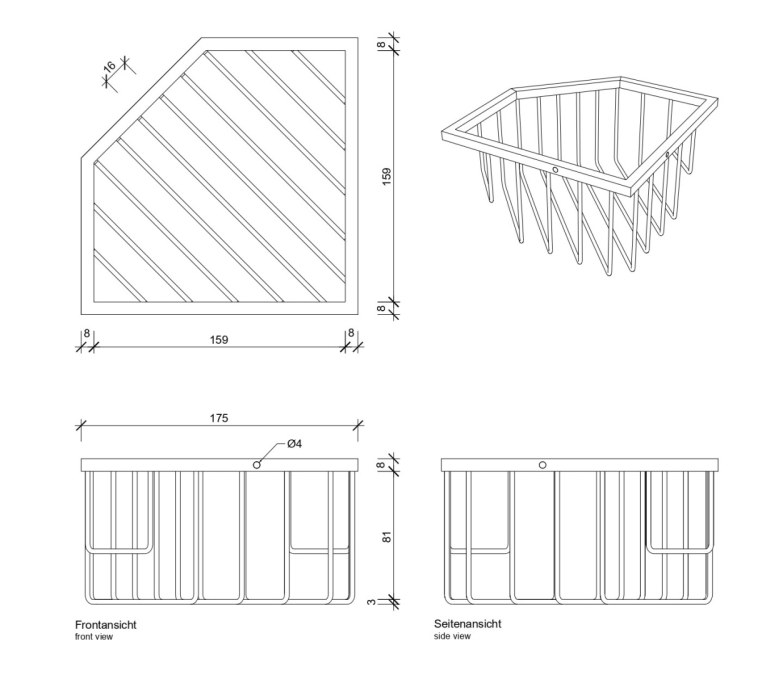 16
8
159
8
8
159
8
175
Ø4
8
81
3
Frontansicht
front view
Seitenansicht
side view